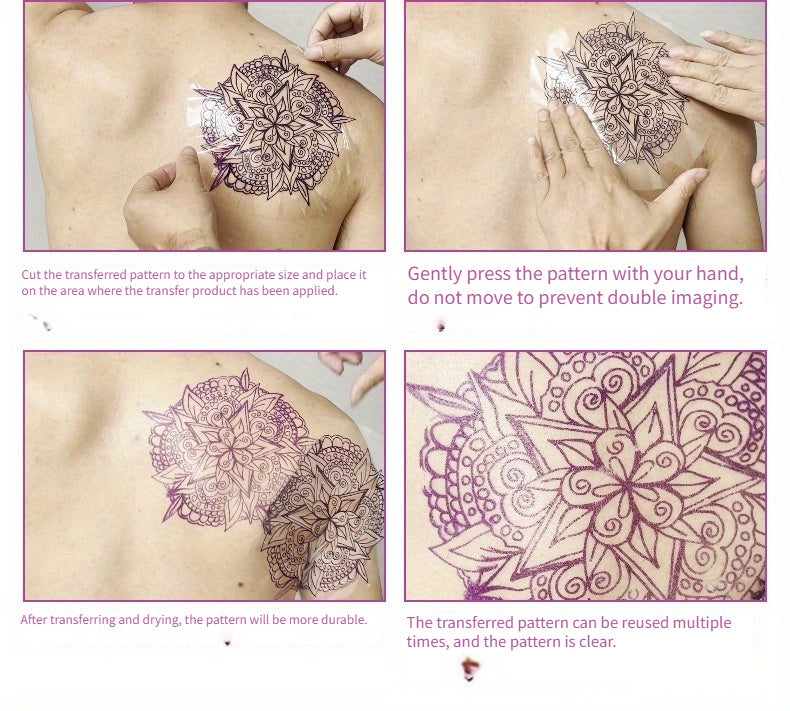 Cut the transferred pattern to the appropriate size and place it on the area where the transfer product has been applied.

Gently press the pattern with your hand, do not move to prevent double imaging.

After transferring and drying, the pattern will be more durable.

The transferred pattern can be reused multiple times, and the pattern is clear.